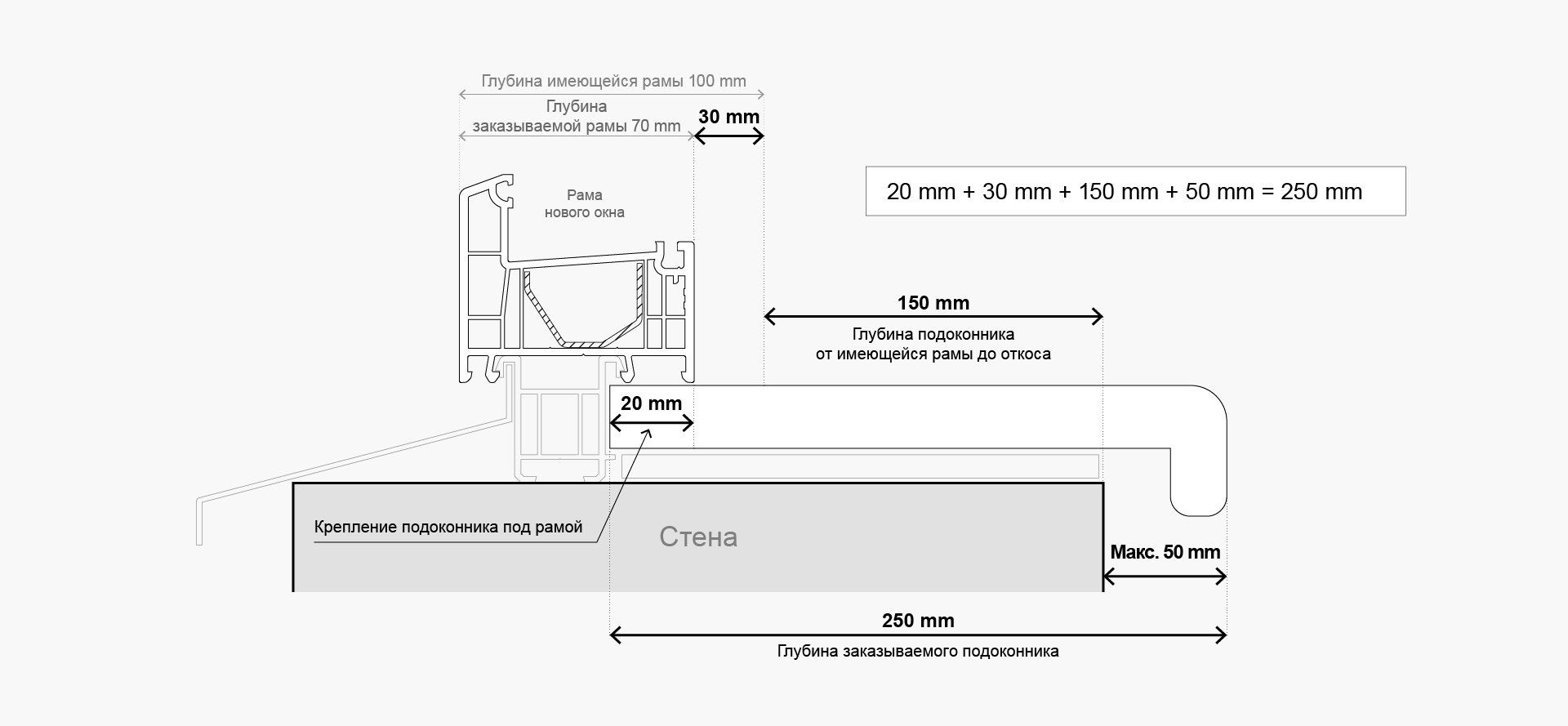 Глубина имеющейся рамы 100 mm

Глубина заказываемой рамы 70 mm

30 mm

20 mm + 30 mm + 150 mm + 50 mm = 250 mm

Рама нового окна

150 mm

Глубина подоконника от имеющейся рамы до откоса

20 mm

Крепление подоконника под рамой

Стена

Макс. 50 mm

250 mm

Глубина заказываемого подоконника