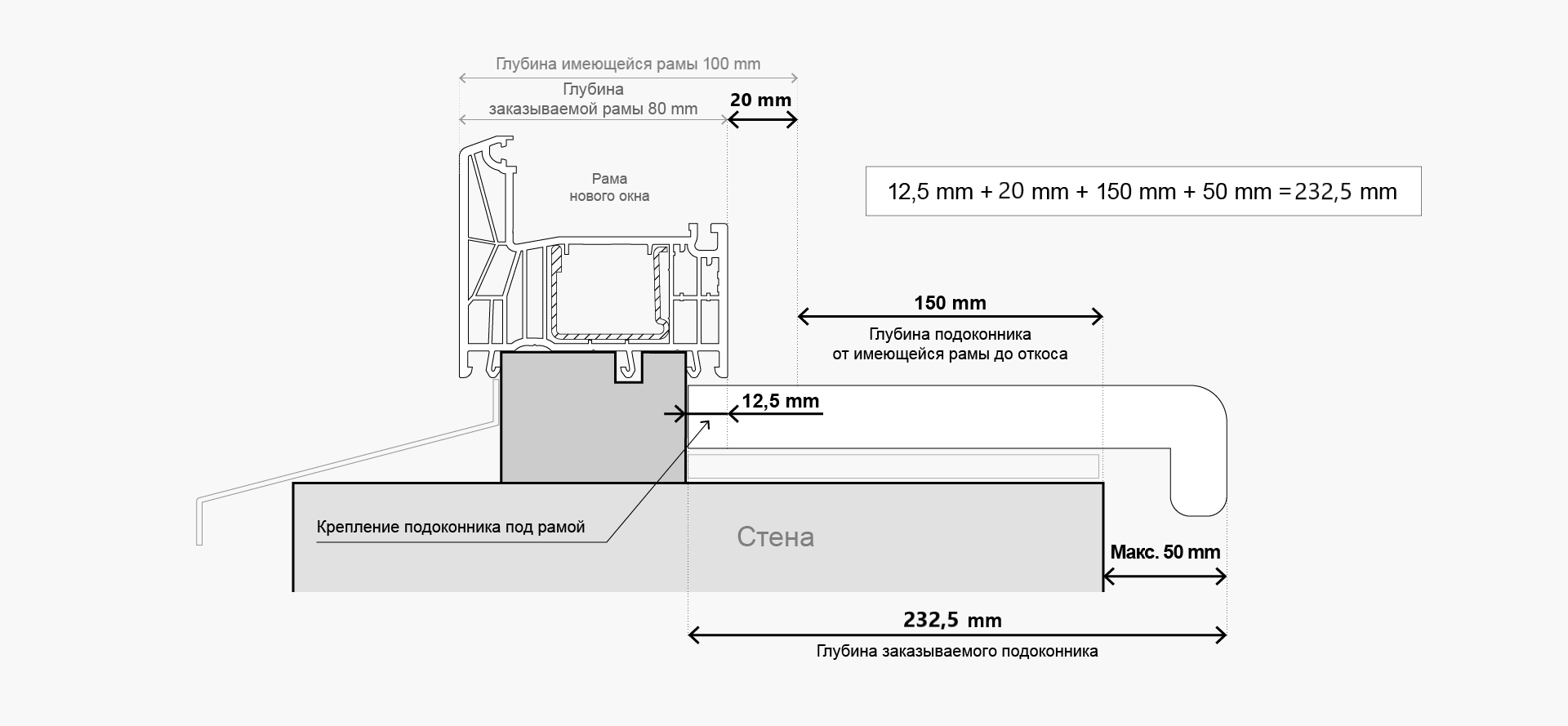 Глубина имеющейся рамы 100 mm

Глубина заказываемой рамы 80 mm

20 mm

Рама нового окна

12,5 mm + 20 mm + 150 mm + 50 mm = 232,5 mm

150 mm

Глубина подоконника от имеющейся рамы до откоса

12,5 mm

Крепление подоконника под рамой

Стена

Макс. 50 mm

232,5 mm

Глубина заказываемого подоконника